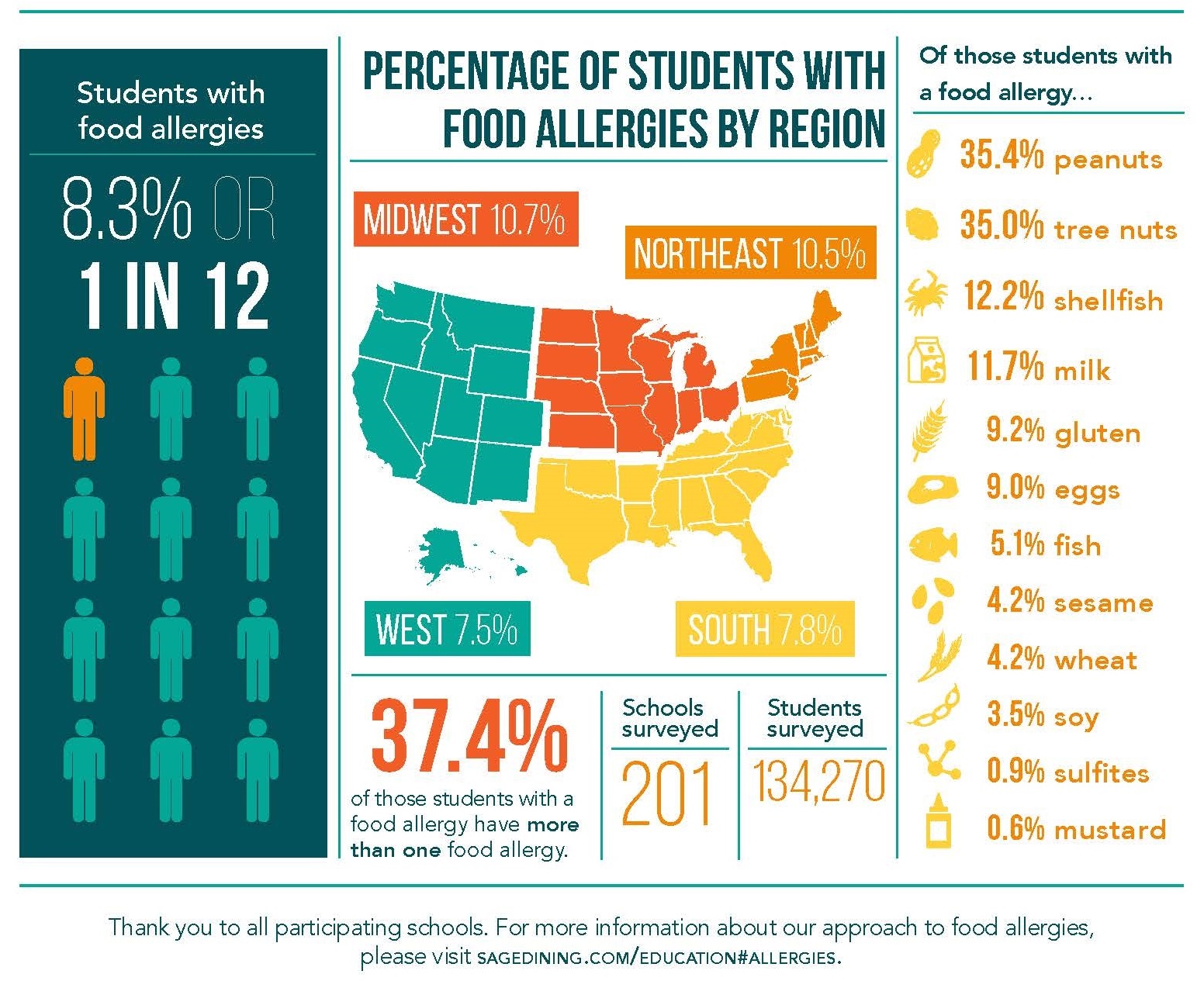 Students with food allergies

8.3% OR

1 IN 12

PERCENTAGE OF STUDENTS WITH FOOD ALLERGIES BY REGION

MIDWEST 10.7%

NORTHEAST 10.5%

WEST 7.5%

SOUTH 7.8%

37.4%

of those students with a food allergy have more than one food allergy.

Schools surveyed

201

Students surveyed

134,270

Of those students with a food allergy...

35.4% peanuts

35.0% tree nuts

12.2% shellfish

11.7% milk

9.2% gluten

9.0% eggs

5.1% fish

4.2% sesame

4.2% wheat

3.5% soy

0.9% sulfites

0.6% mustard

Thank you to all participating schools. For more information about our approach to food allergies, please visit SAGEDINING.COM/EDUCATION#ALLERGIES.